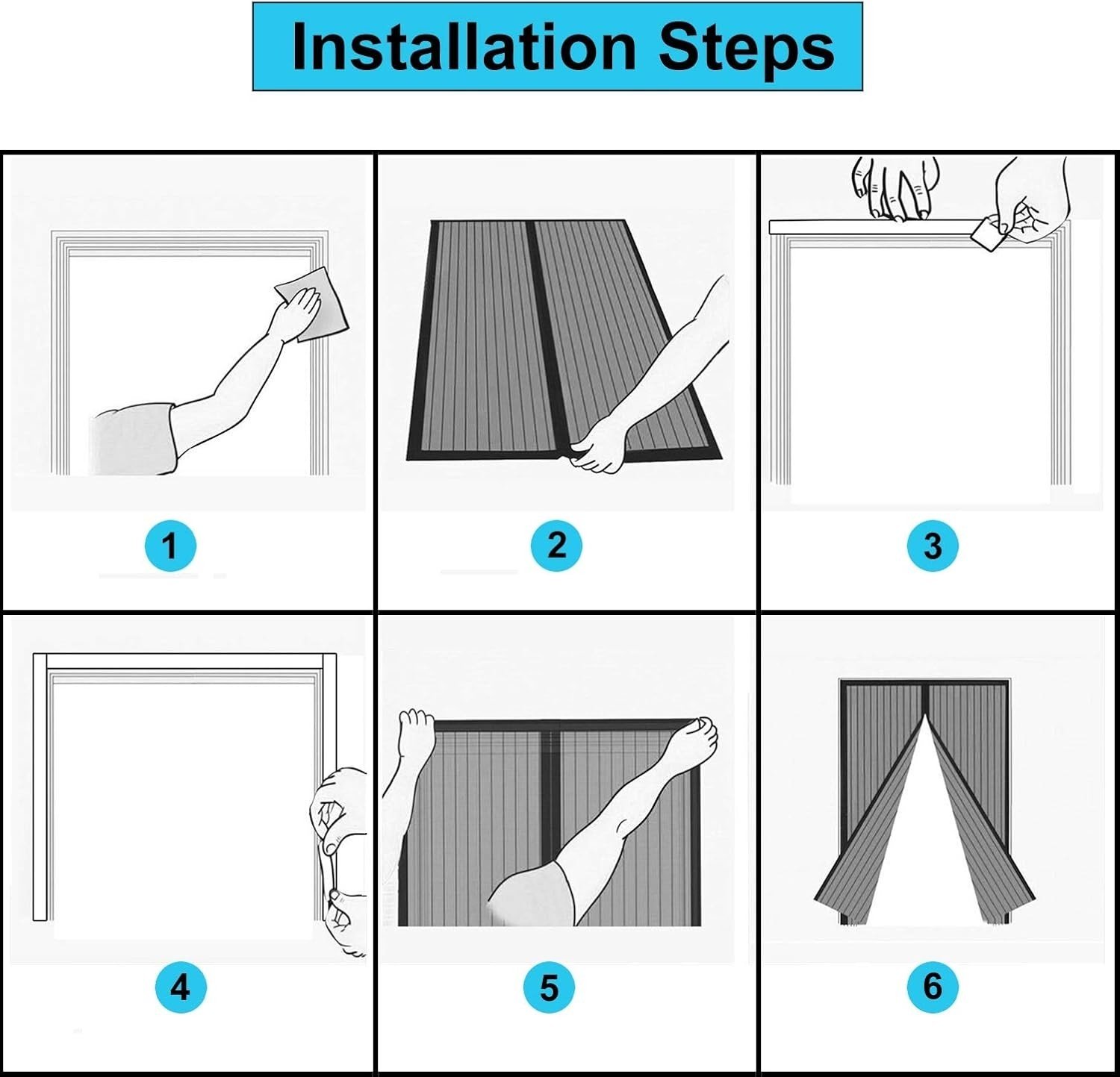 Installation Steps

1

2

3

4

5

6